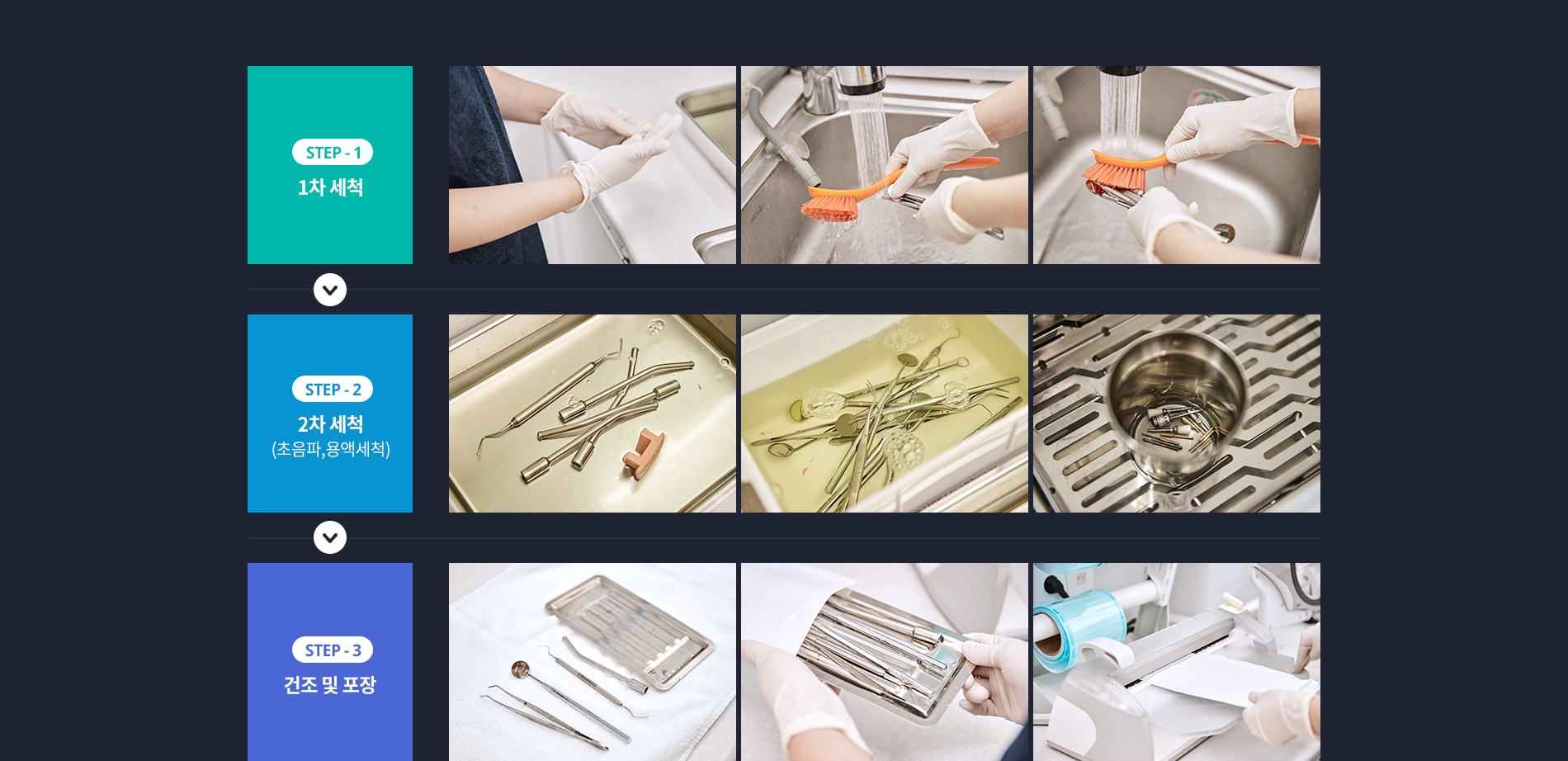 STEP - 1
1차 세척

STEP - 2
2차 세척
(초음파,용액세척)

STEP - 3
건조 및 포장